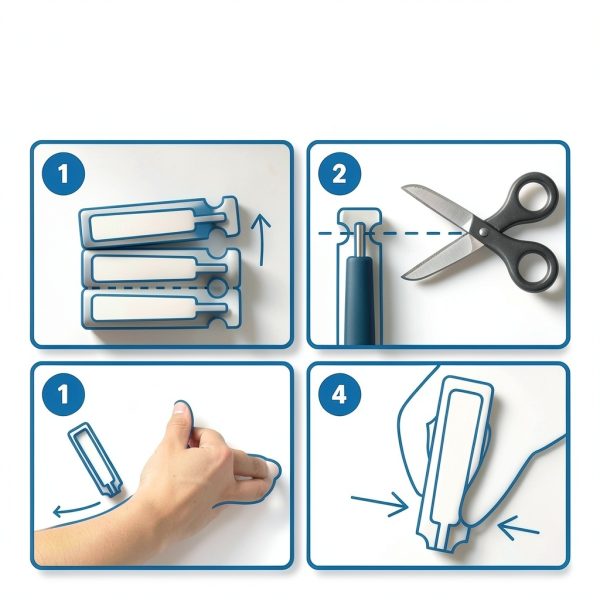 1

2

1

4