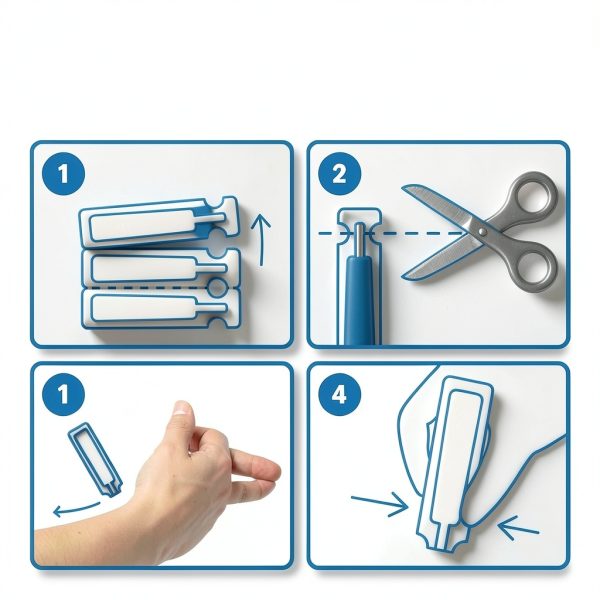 1

2

1

4